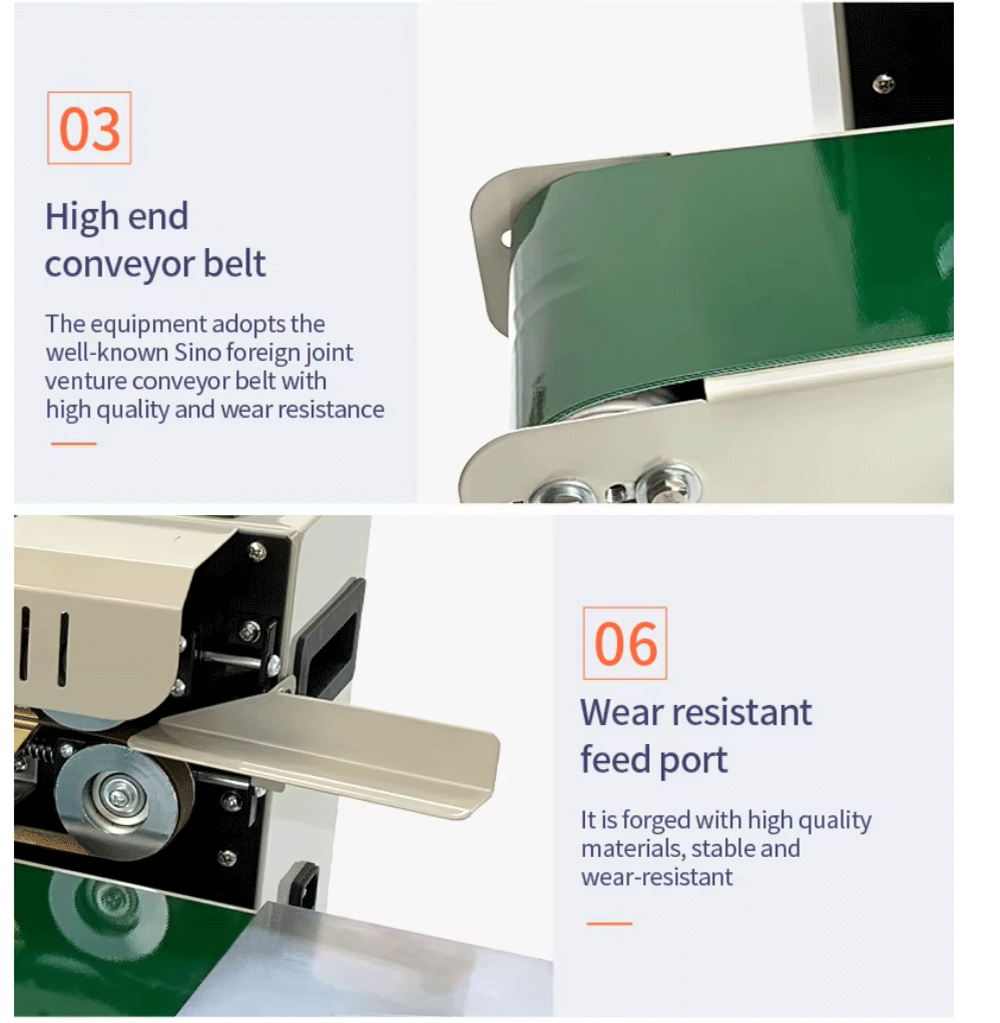 03

High end conveyor belt

The equipment adopts the well-known Sino foreign joint venture conveyor belt with high quality and wear resistance

06

Wear resistant feed port

It is forged with high quality materials, stable and wear-resistant