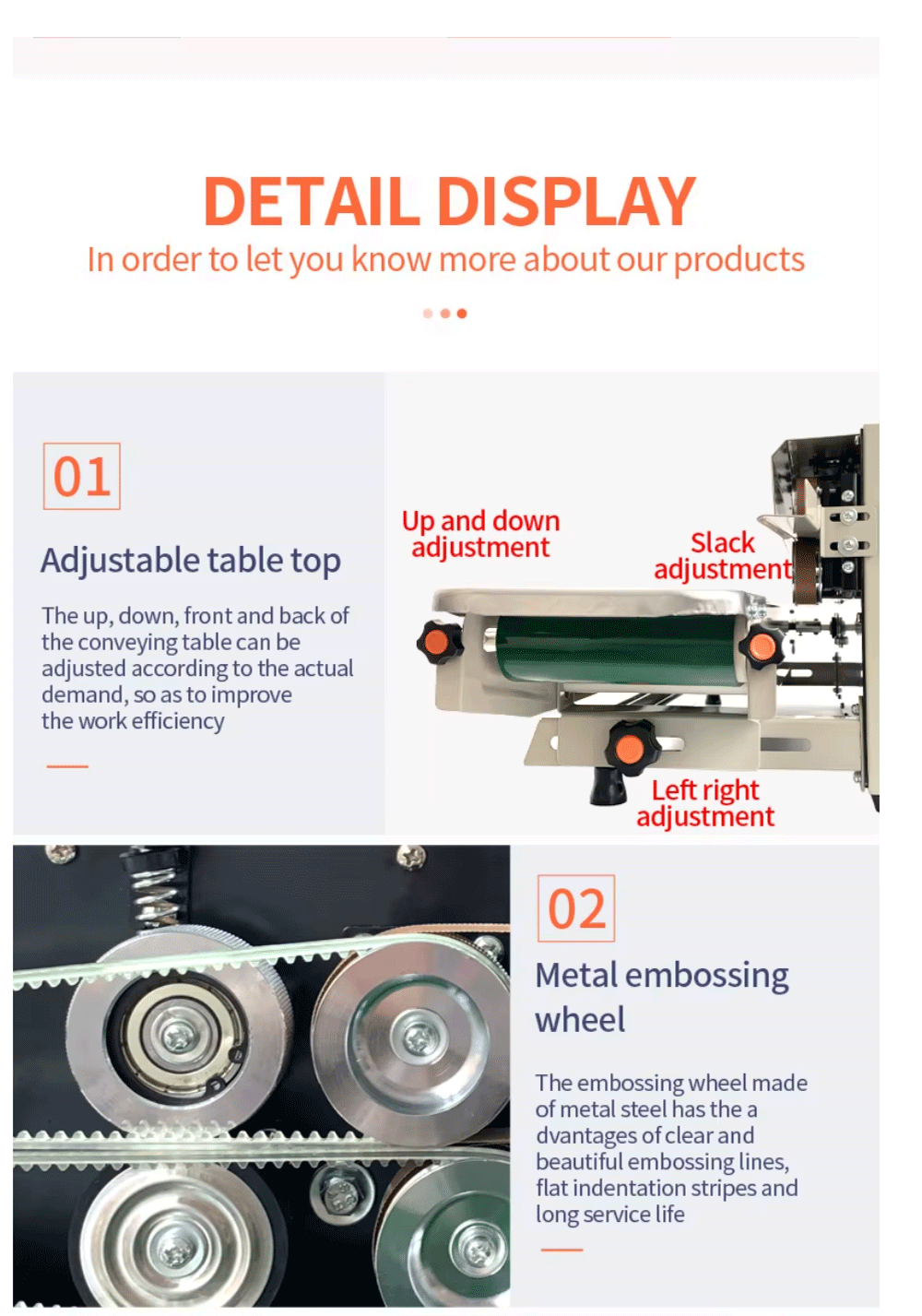 DETAIL DISPLAY
In order to let you know more about our products

01

Adjustable table top

The up, down, front and back of the conveying table can be adjusted according to the actual demand, so as to improve the work efficiency

Up and down adjustment

Slack adjustment

Left right adjustment

02

Metal embossing wheel

The embossing wheel made of metal steel has the a dvantages of clear and beautiful embossing lines, flat indentation stripes and long service life