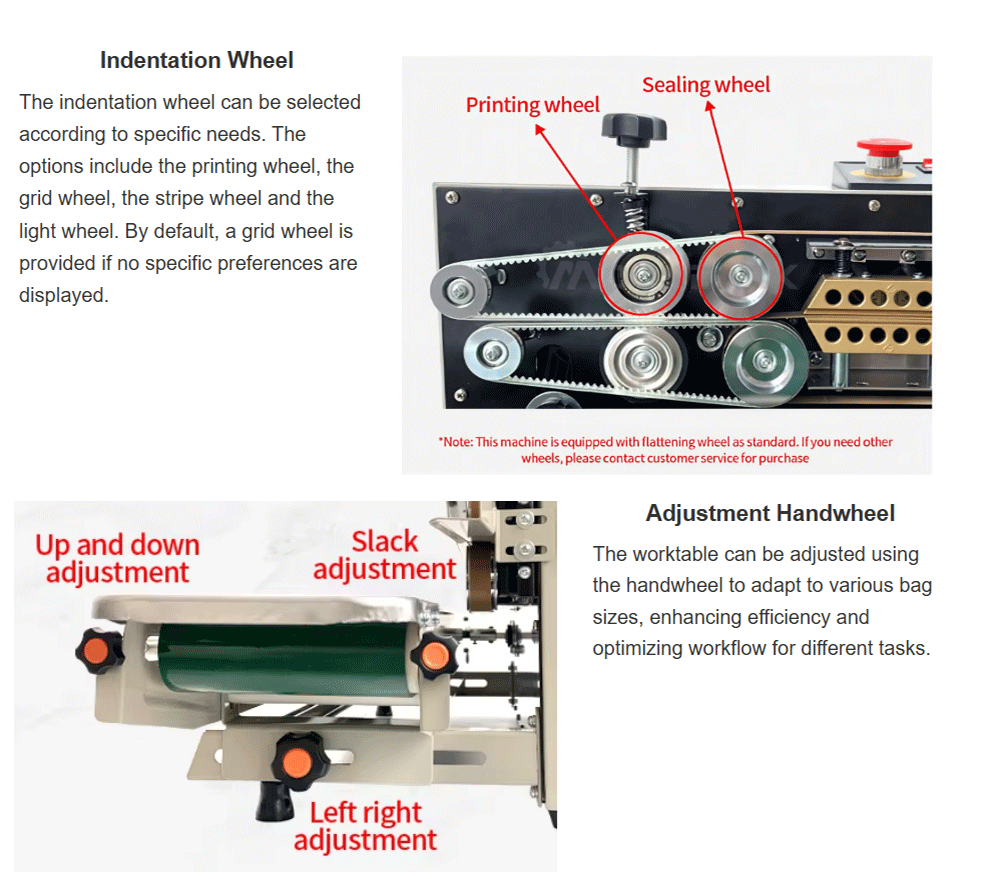 Indentation Wheel

The indentation wheel can be selected according to specific needs. The options include the printing wheel, the grid wheel, the stripe wheel and the light wheel. By default, a grid wheel is provided if no specific preferences are displayed.

Printing wheel

Sealing wheel

*Note: This machine is equipped with flattening wheel as standard. If you need other wheels, please contact customer service for purchase

Up and down adjustment

Slack adjustment

Left right adjustment

Adjustment Handwheel

The worktable can be adjusted using the handwheel to adapt to various bag sizes, enhancing efficiency and optimizing workflow for different tasks.