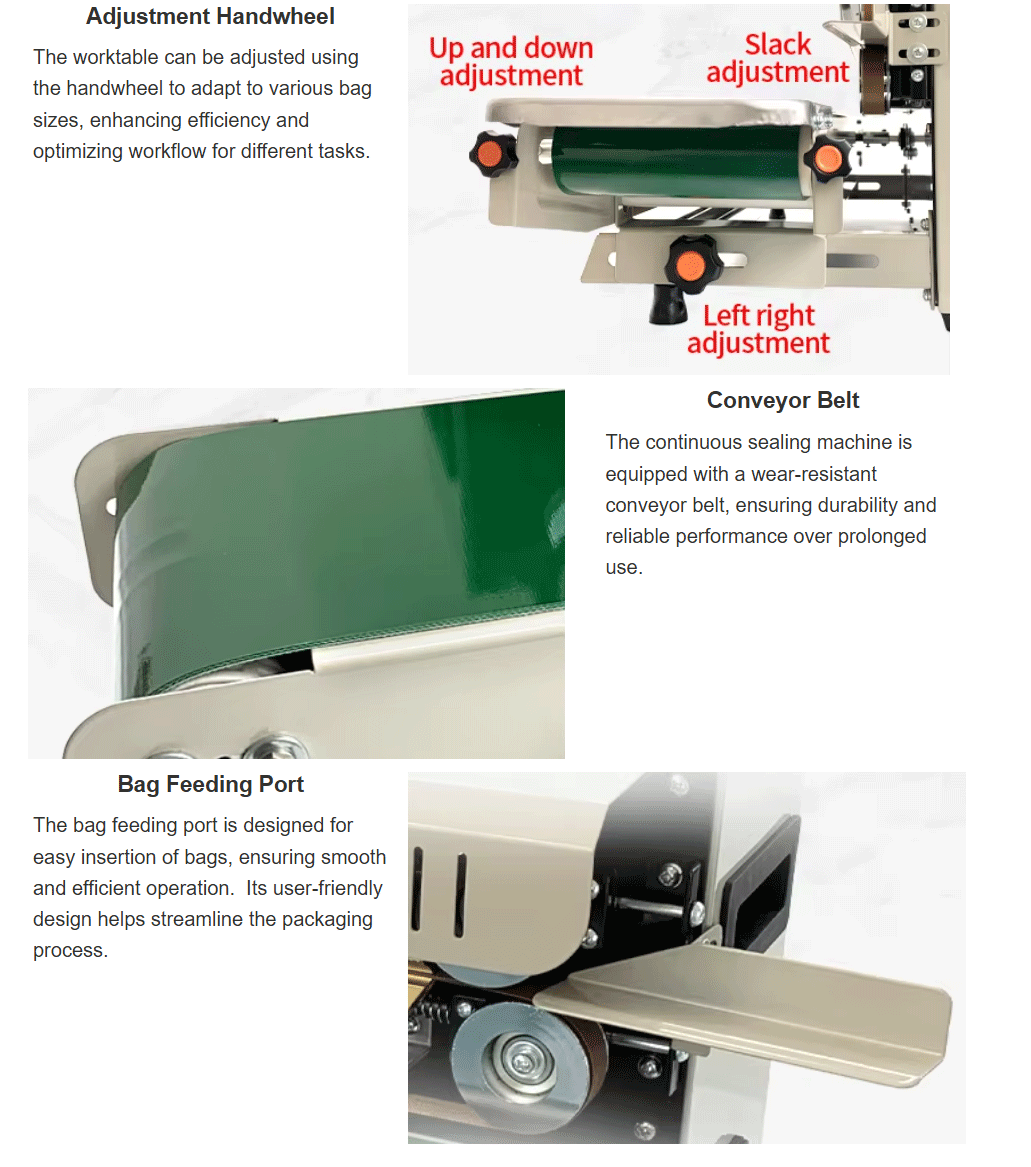 Adjustment Handwheel

The worktable can be adjusted using the handwheel to adapt to various bag sizes, enhancing efficiency and optimizing workflow for different tasks.

Up and down adjustment

Slack adjustment

Left right adjustment

Conveyor Belt

The continuous sealing machine is equipped with a wear-resistant conveyor belt, ensuring durability and reliable performance over prolonged use.

Bag Feeding Port

The bag feeding port is designed for easy insertion of bags, ensuring smooth and efficient operation. Its user-friendly design helps streamline the packaging process.