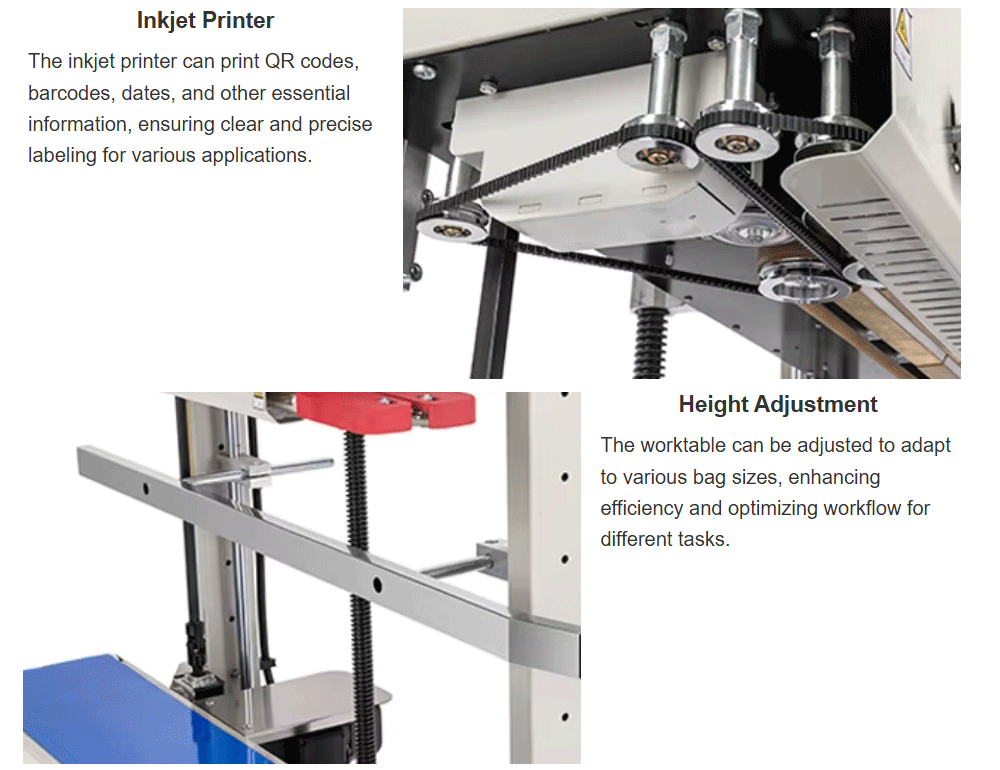 Inkjet Printer

The inkjet printer can print QR codes, barcodes, dates, and other essential information, ensuring clear and precise labeling for various applications.

Height Adjustment

The worktable can be adjusted to adapt to various bag sizes, enhancing efficiency and optimizing workflow for different tasks.