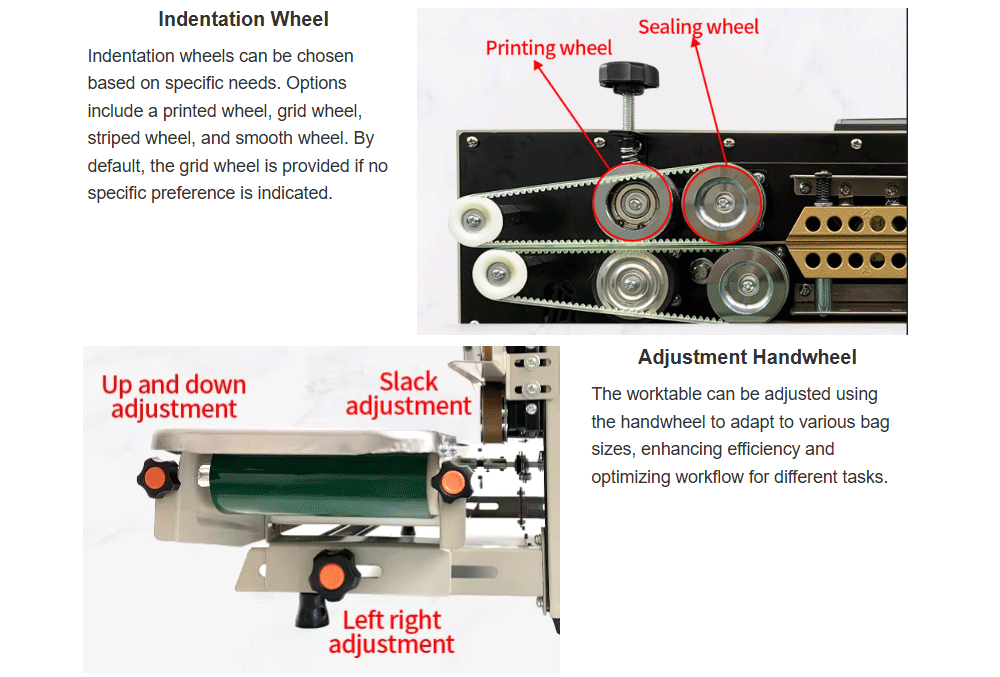 Indentation Wheel

Indentation wheels can be chosen based on specific needs. Options include a printed wheel, grid wheel, striped wheel, and smooth wheel. By default, the grid wheel is provided if no specific preference is indicated.

Printing wheel

Sealing wheel

Up and down adjustment

Slack adjustment

Left right adjustment

Adjustment Handwheel

The worktable can be adjusted using the handwheel to adapt to various bag sizes, enhancing efficiency and optimizing workflow for different tasks.