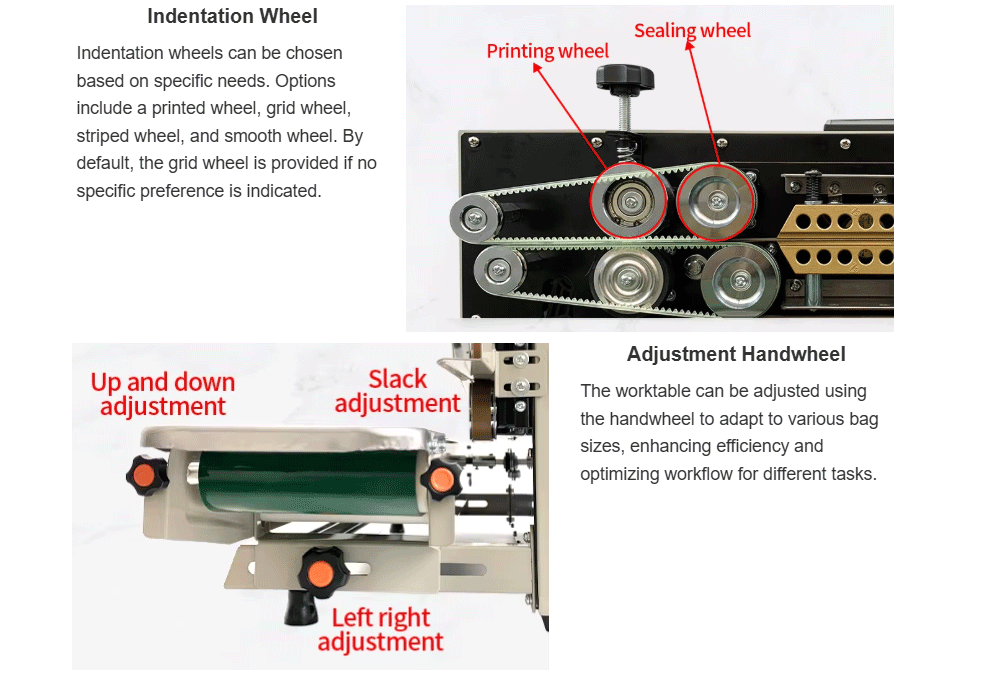 Indentation Wheel

Indentation wheels can be chosen based on specific needs. Options include a printed wheel, grid wheel, striped wheel, and smooth wheel. By default, the grid wheel is provided if no specific preference is indicated.

Printing wheel

Sealing wheel

Up and down adjustment

Slack adjustment

Left right adjustment

Adjustment Handwheel

The worktable can be adjusted using the handwheel to adapt to various bag sizes, enhancing efficiency and optimizing workflow for different tasks.