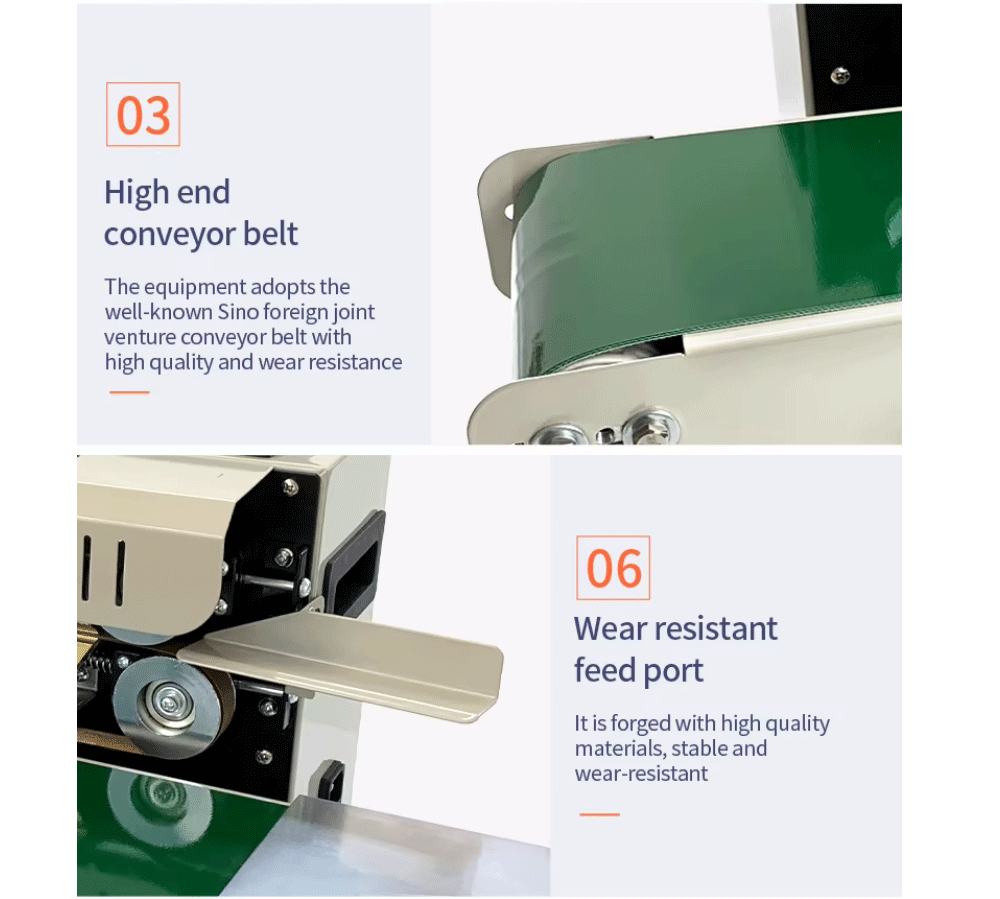 03

High end conveyor belt

The equipment adopts the well-known Sino foreign joint venture conveyor belt with high quality and wear resistance

06

Wear resistant feed port

It is forged with high quality materials, stable and wear-resistant