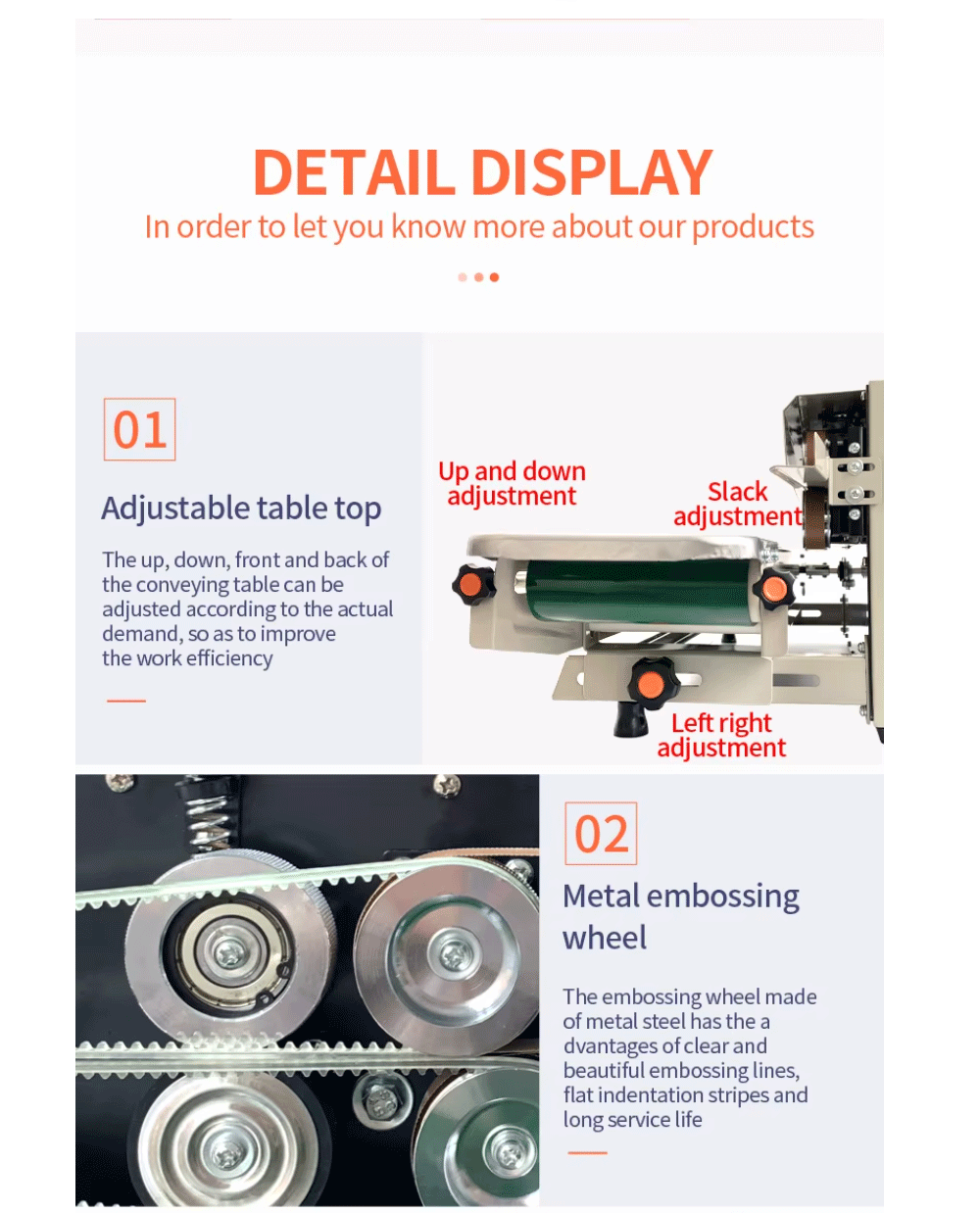 DETAIL DISPLAY
In order to let you know more about our products

01
Adjustable table top

The up, down, front and back of the conveying table can be adjusted according to the actual demand, so as to improve the work efficiency

Up and down adjustment
Slack adjustment
Left right adjustment

02
Metal embossing wheel

The embossing wheel made of metal steel has the a dvantages of clear and beautiful embossing lines, flat indentation stripes and long service life