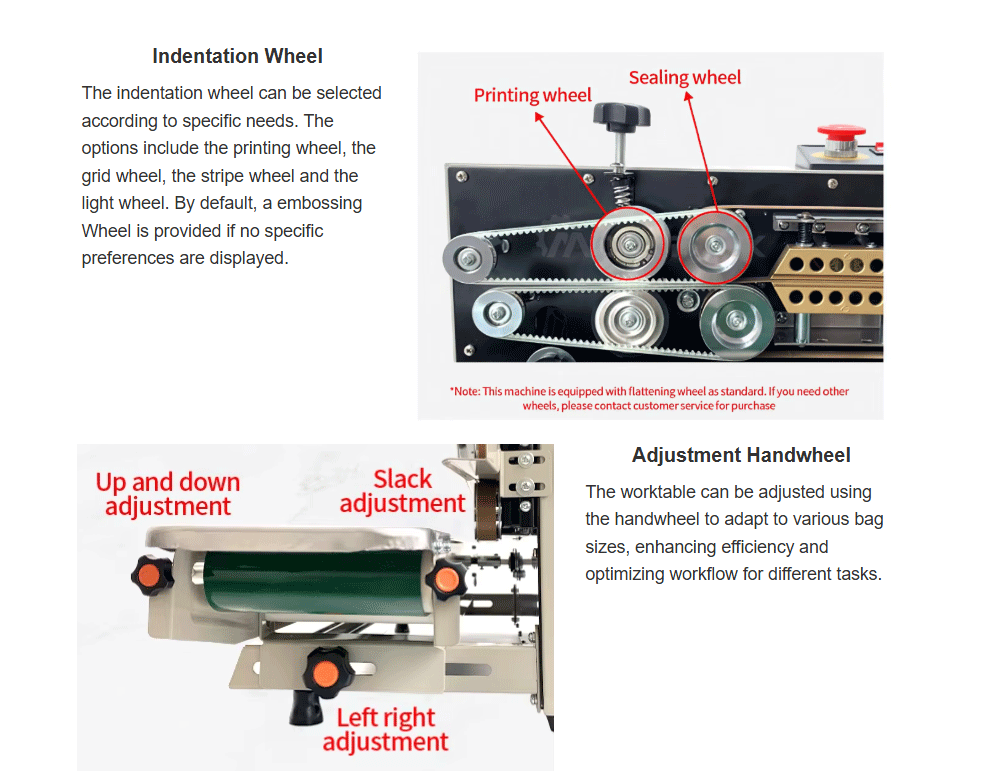 Indentation Wheel

The indentation wheel can be selected according to specific needs. The options include the printing wheel, the grid wheel, the stripe wheel and the light wheel. By default, a embossing Wheel is provided if no specific preferences are displayed.

Printing wheel

Sealing wheel

*Note: This machine is equipped with flattening wheel as standard. If you need other wheels, please contact customer service for purchase

Up and down adjustment

Slack adjustment

Left right adjustment

Adjustment Handwheel

The worktable can be adjusted using the handwheel to adapt to various bag sizes, enhancing efficiency and optimizing workflow for different tasks.