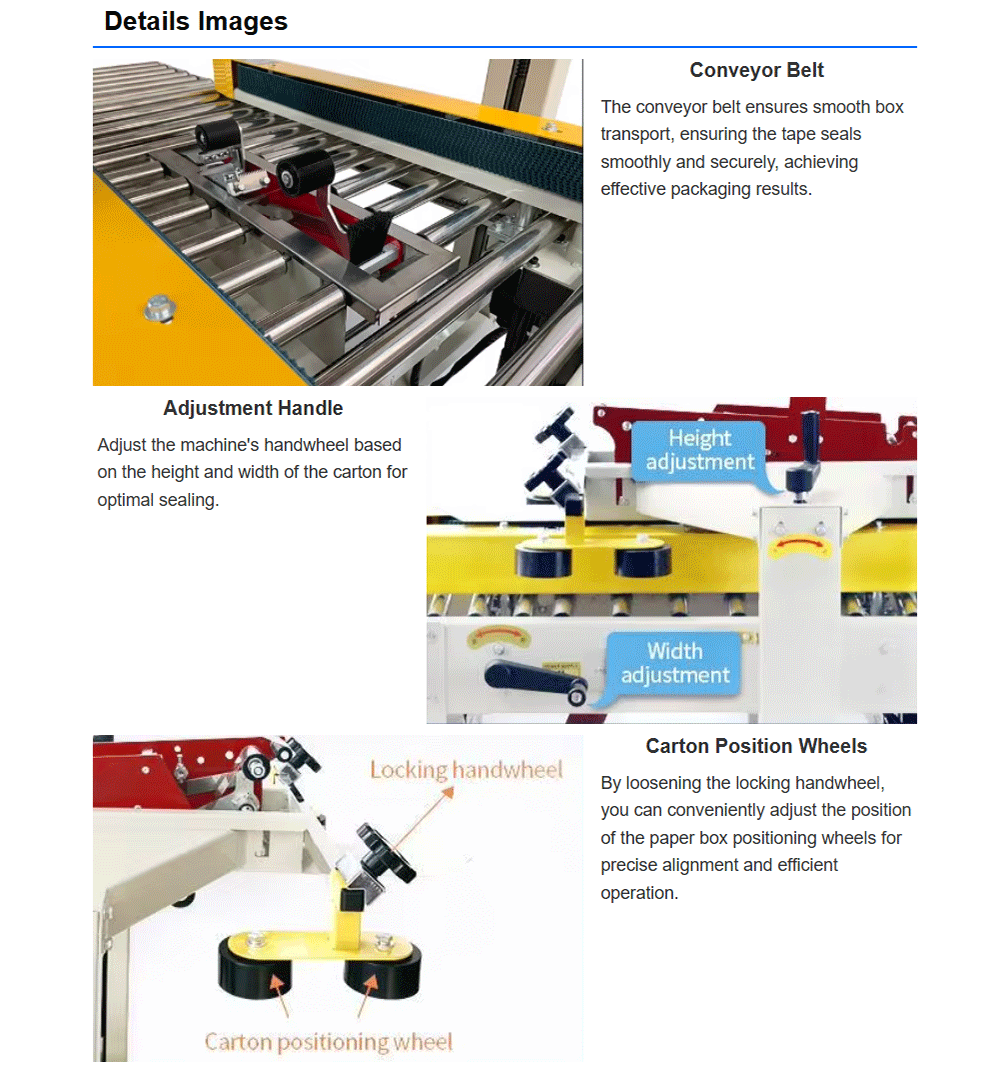 Details Images

Conveyor Belt

The conveyor belt ensures smooth box transport, ensuring the tape seals smoothly and securely, achieving effective packaging results.

Adjustment Handle

Adjust the machine's handwheel based on the height and width of the carton for optimal sealing.

Height adjustment

Width adjustment

Locking handwheel

Carton positioning wheel

Carton Position Wheels

By loosening the locking handwheel, you can conveniently adjust the position of the paper box positioning wheels for precise alignment and efficient operation.