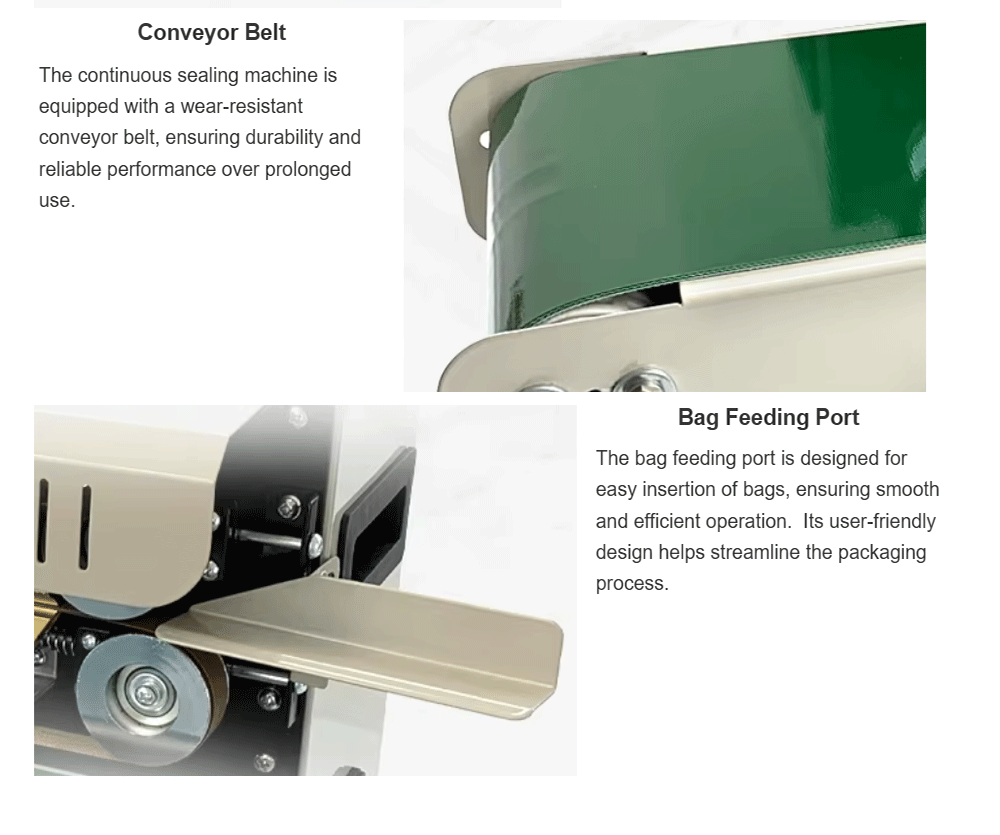 Conveyor Belt

The continuous sealing machine is equipped with a wear-resistant conveyor belt, ensuring durability and reliable performance over prolonged use.

Bag Feeding Port

The bag feeding port is designed for easy insertion of bags, ensuring smooth and efficient operation. Its user-friendly design helps streamline the packaging process.