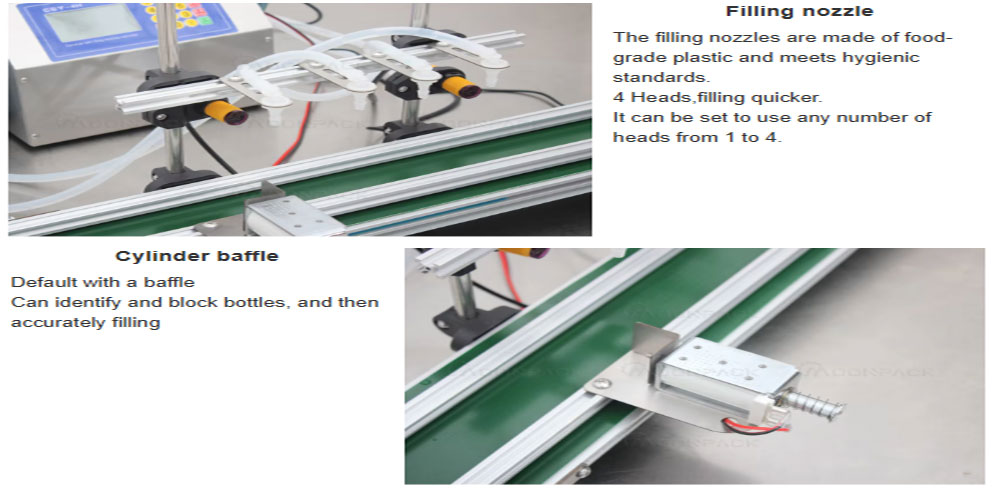 Filling nozzle

The filling nozzles are made of food-grade plastic and meets hygienic standards.
4 Heads,filling quicker.
It can be set to use any number of heads from 1 to 4.

Cylinder baffle

Default with a baffle
Can identify and block bottles, and then accurately filling